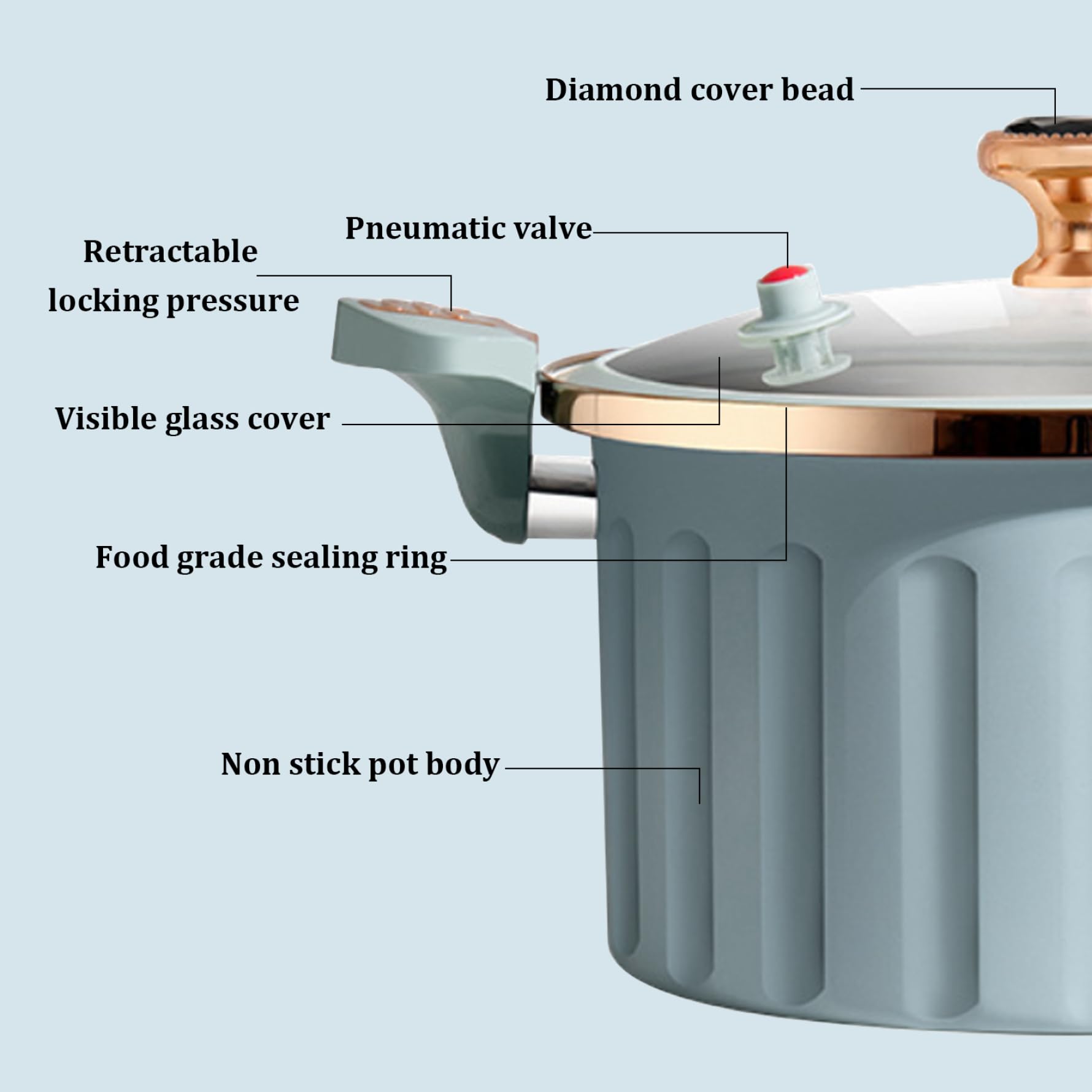 Diamond cover bead

Pneumatic valve

Retractable locking pressure

Visible glass cover

Food grade sealing ring

Non stick pot body